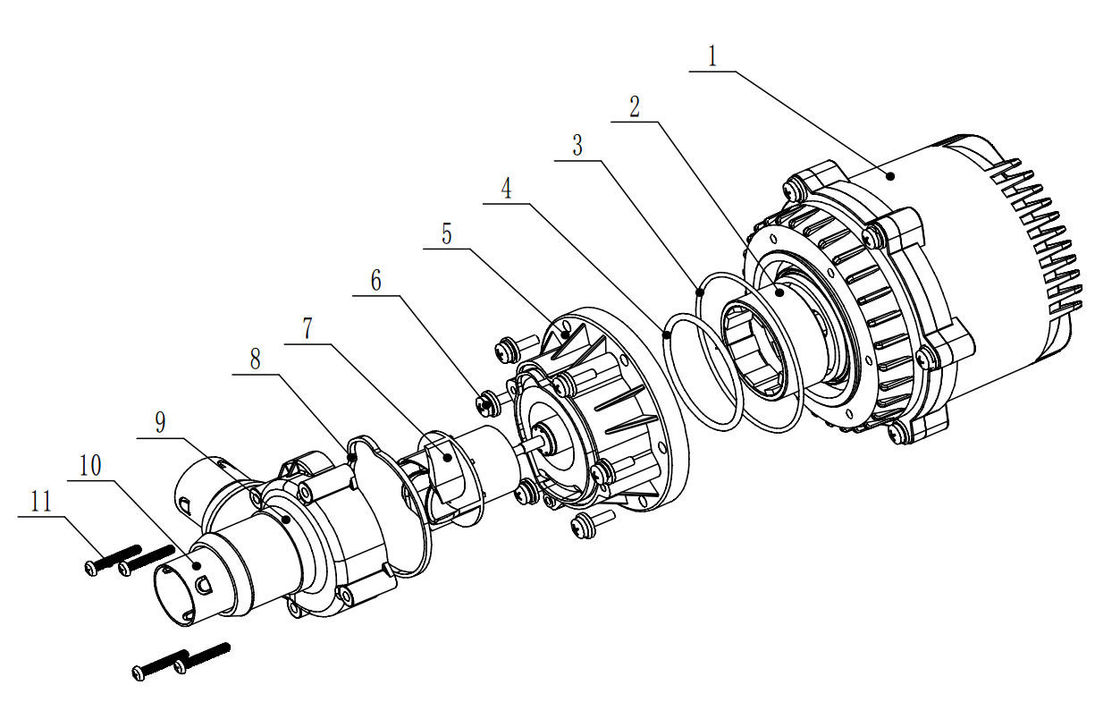 1
2
3
4
5
6
7
8
9
10
11